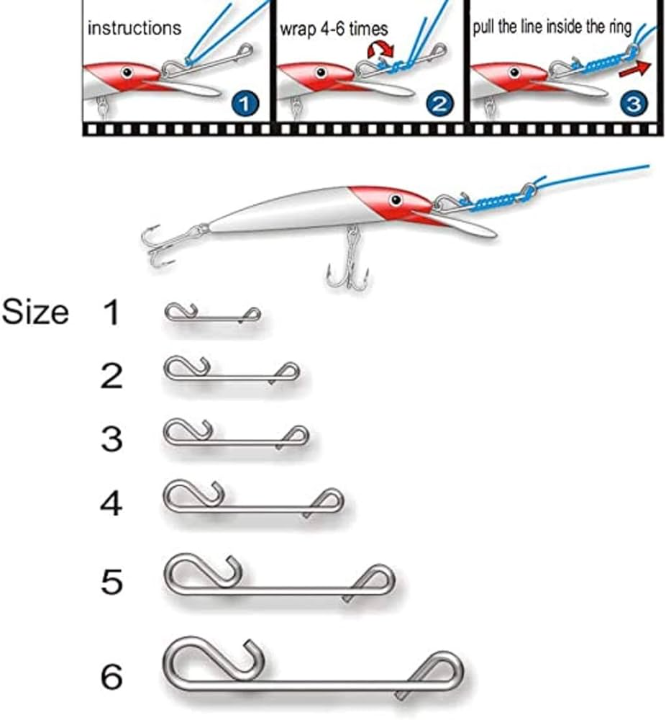 instructions
1
wrap 4-6 times
2
pull the line inside the ring
3

Size 1
2
3
4
5
6